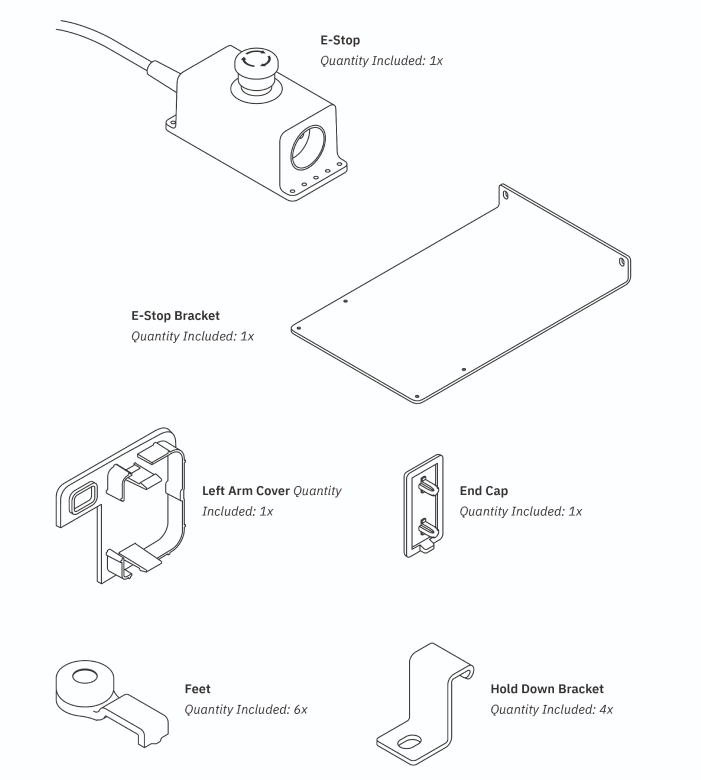 E-Stop
Quantity Included: 1x

E-Stop Bracket
Quantity Included: 1x

Left Arm Cover Quantity Included: 1x

End Cap
Quantity Included: 1x

Feet
Quantity Included: 6x

Hold Down Bracket
Quantity Included: 4x