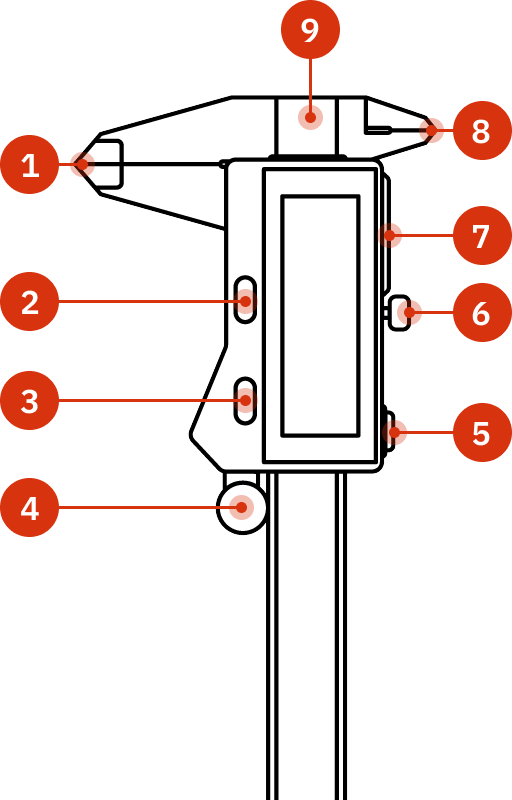 9
1
8
7
2
6
3
5
4